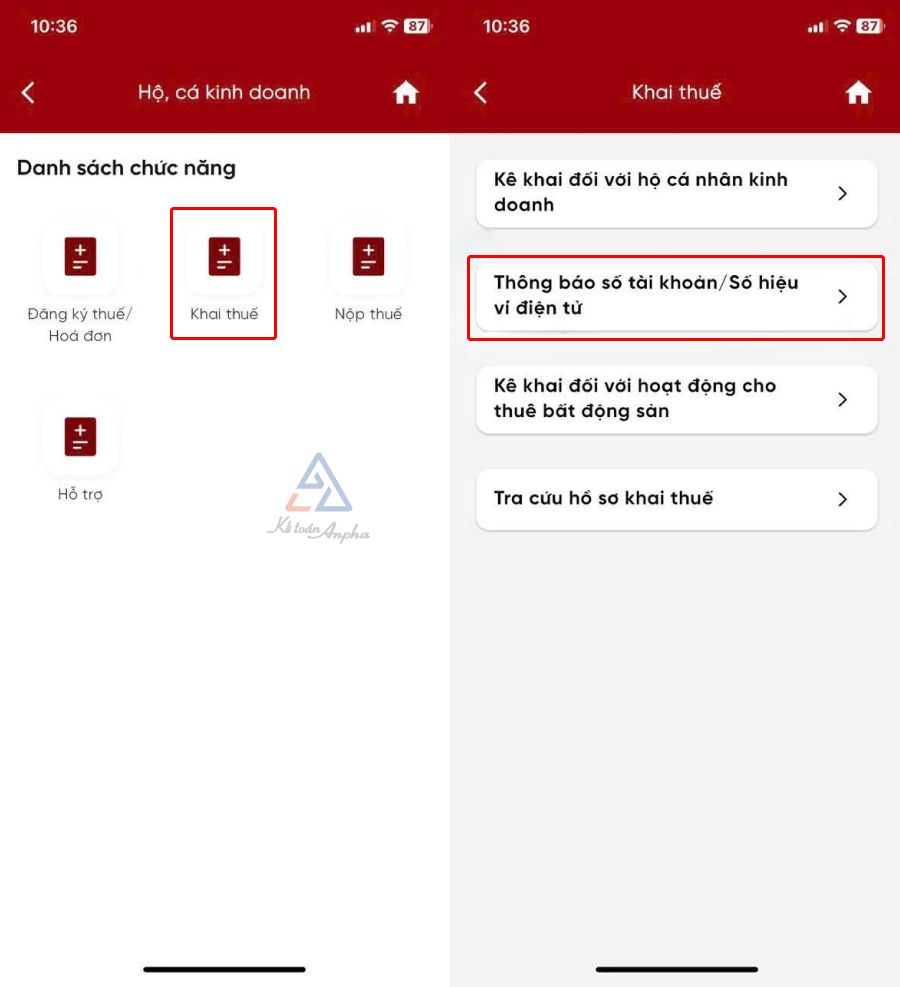 10:36 87

Hộ, cá kinh doanh

Danh sách chức năng

Đăng ký thuế/ Hoá đơn

Khai thuế

Nộp thuế

Hỗ trợ

Kế toán Anpha

10:36 87

Khai thuế

Kê khai đối với hộ cá nhân kinh doanh

Thông báo số tài khoản/Số hiệu ví điện tử

Kê khai đối với hoạt động cho thuê bất động sản

Tra cứu hồ sơ khai thuế